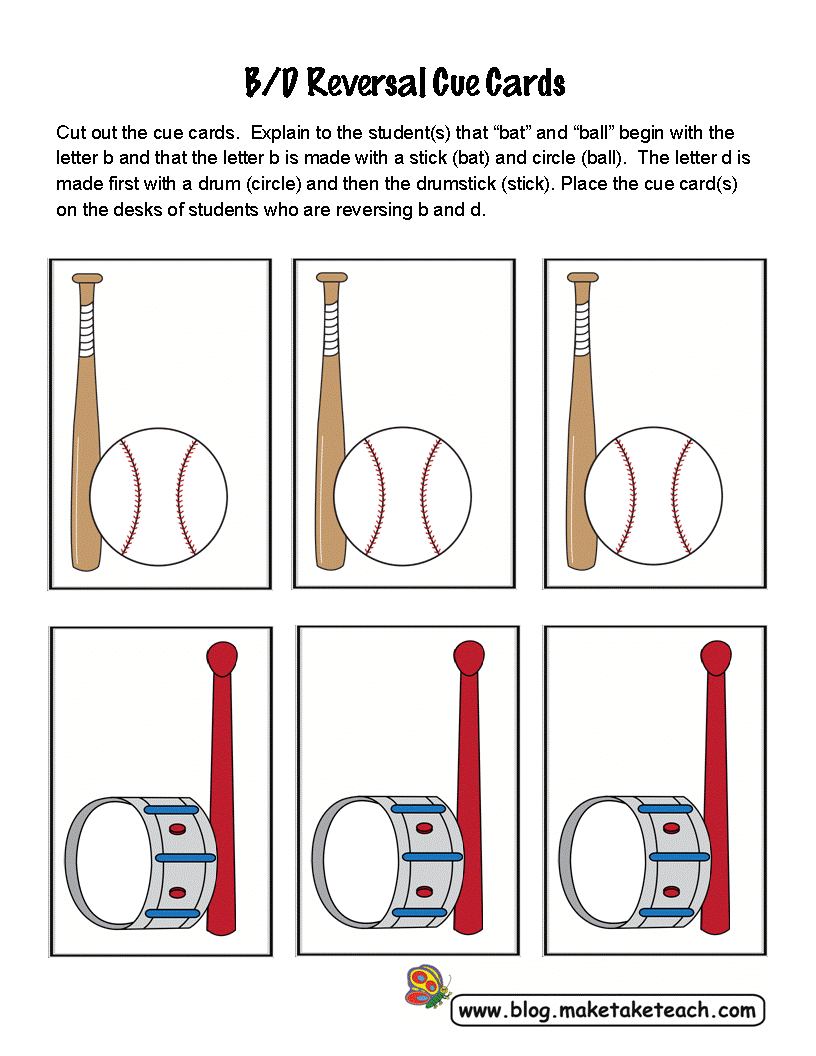 B/D Reversal Cue Cards

Cut out the cue cards. Explain to the student(s) that “bat” and “ball” begin with the letter b and that the letter b is made with a stick (bat) and circle (ball). The letter d is made first with a drum (circle) and then the drumstick (stick). Place the cue card(s) on the desks of students who are reversing b and d.

www.blog.maketaketeach.com